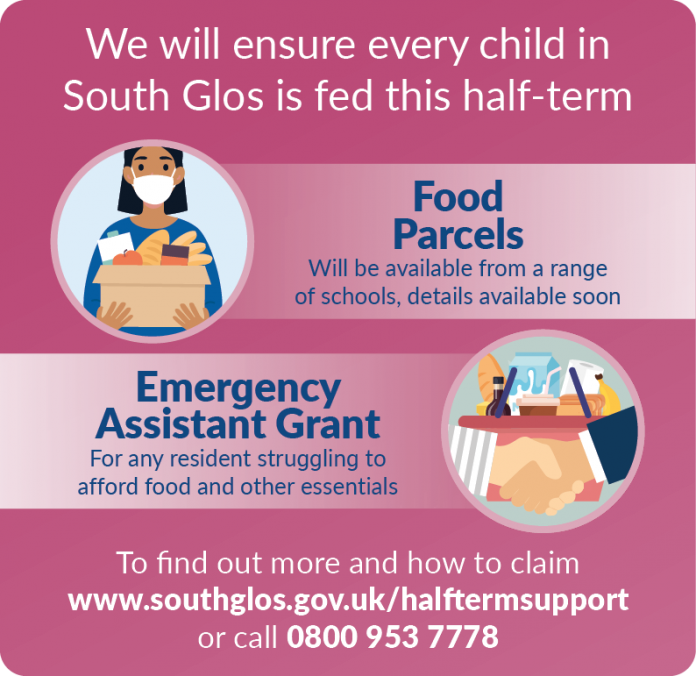 We will ensure every child in South Glos is fed this half-term

Food Parcels
Will be available from a range of schools, details available soon

Emergency Assistant Grant
For any resident struggling to afford food and other essentials

To find out more and how to claim
www.southglos.gov.uk/halftermsupport
or call 0800 953 7778